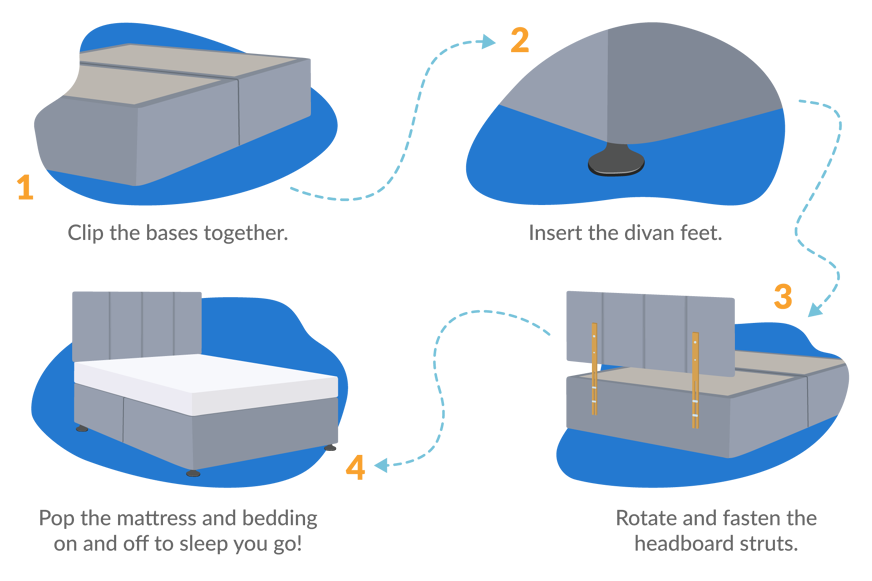 1

Clip the bases together.

2

Insert the divan feet.

3

Rotate and fasten the headboard struts.

4

Pop the mattress and bedding on and off to sleep you go!